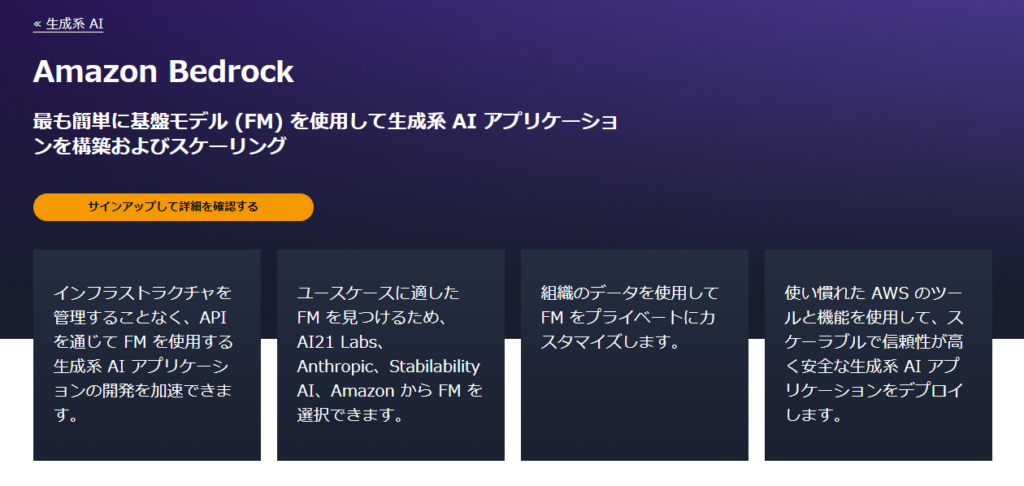 « 生成系 AI

Amazon Bedrock

最も簡単に基盤モデル (FM) を使用して生成系 AI アプリケーションを構築およびスケーリング

サインアップして詳細を確認する

インフラストラクチャを管理することなく、API を通じて FM を使用する生成系 AI アプリケーションの開発を加速できます。

ユースケースに適した FM を見つけるため、AI21 Labs、Anthropic、Stabilability AI、Amazon から FM を選択できます。

組織のデータを使用して FM をプライベートにカスタマイズします。

使い慣れた AWS のツールと機能を使用して、スケーラブルで信頼性が高く安全な生成系 AI アプリケーションをデプロイします。